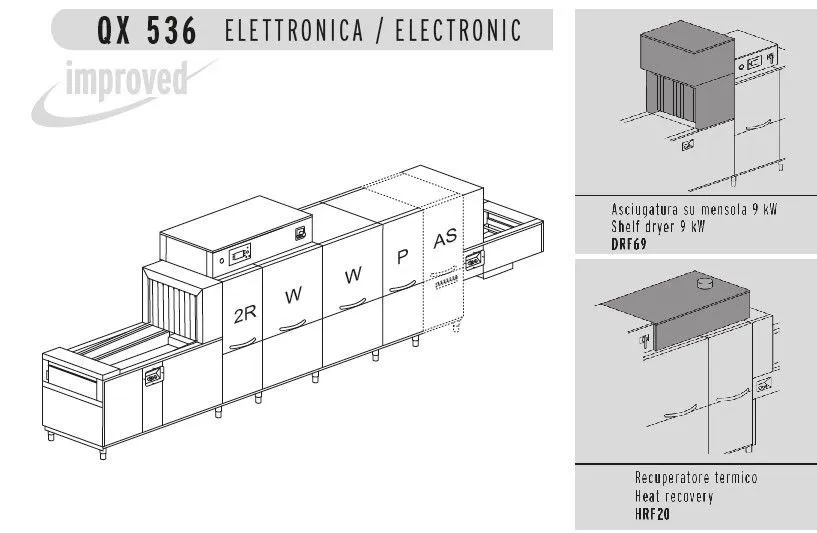 QX 536 ELETTRONICA / ELECTRONIC

improved

2R
W
W
P
AS

Asciugatura su mensola 9 kW
Shelf dryer 9 kW
DRF69

Recuperatore termico
Heat recovery
HRF20